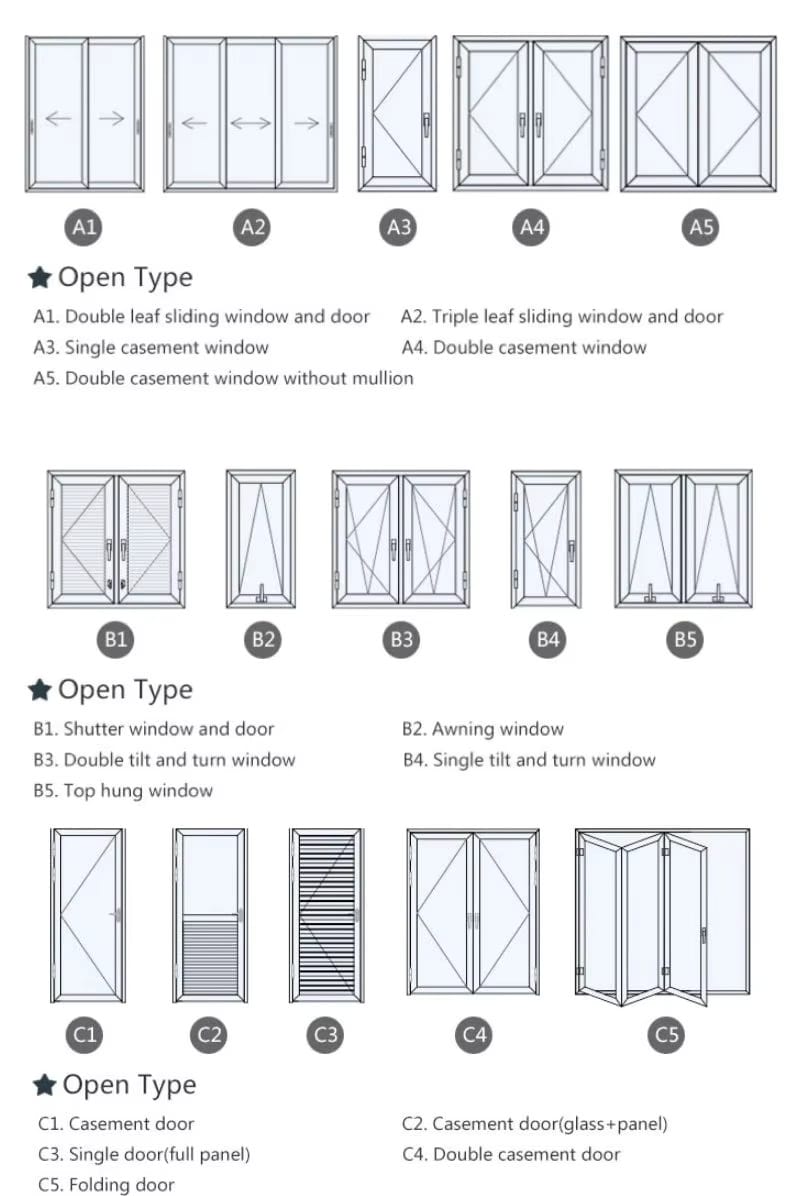 A1 A2 A3 A4 A5

★ Open Type

A1. Double leaf sliding window and door
A2. Triple leaf sliding window and door
A3. Single casement window
A4. Double casement window
A5. Double casement window without mullion

B1 B2 B3 B4 B5

★ Open Type

B1. Shutter window and door
B2. Awning window
B3. Double tilt and turn window
B4. Single tilt and turn window
B5. Top hung window

C1 C2 C3 C4 C5

★ Open Type

C1. Casement door
C2. Casement door(glass+panel)
C3. Single door(full panel)
C4. Double casement door
C5. Folding door