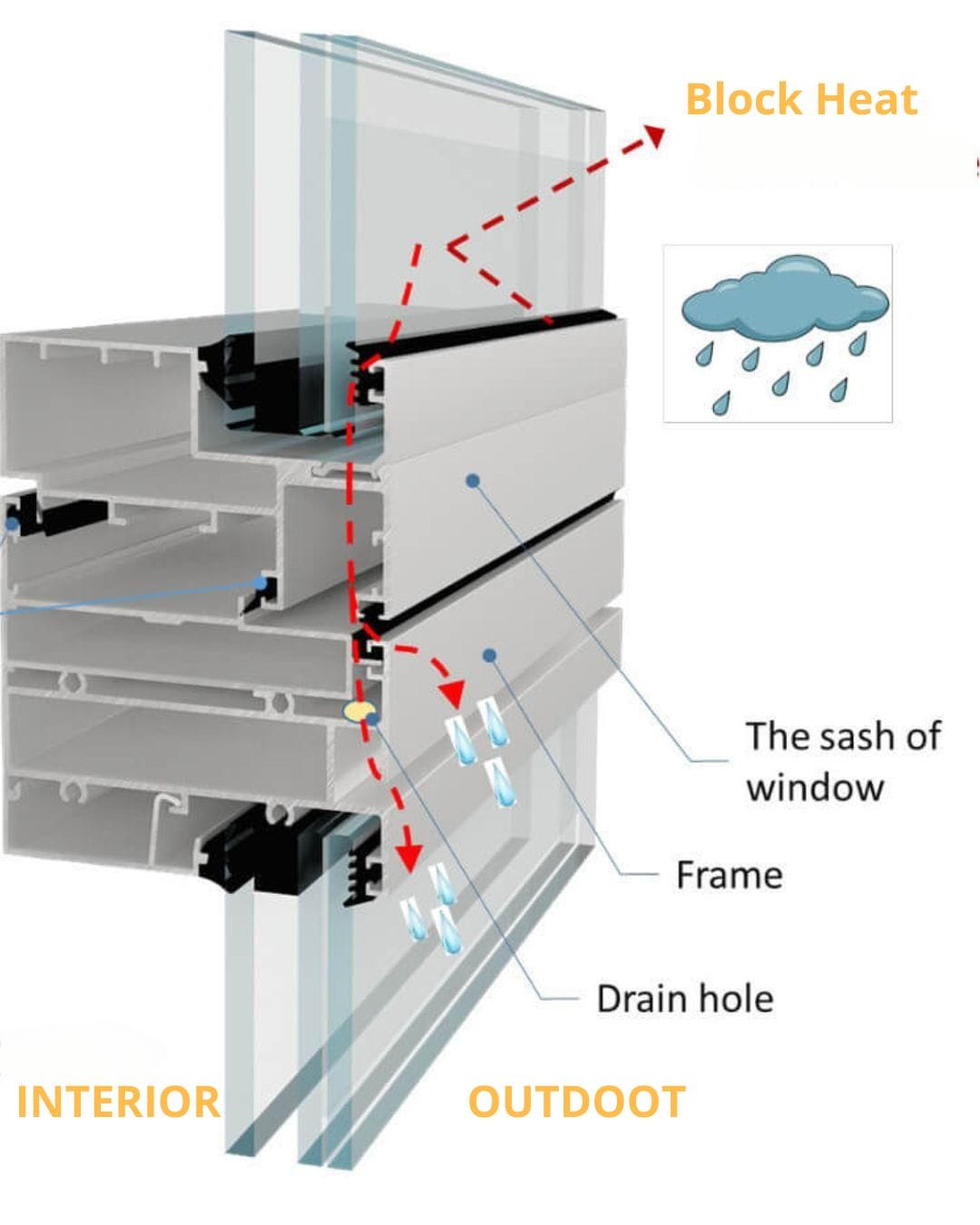 Block Heat

The sash of window

Frame

Drain hole

INTERIOR

OUTDOOT